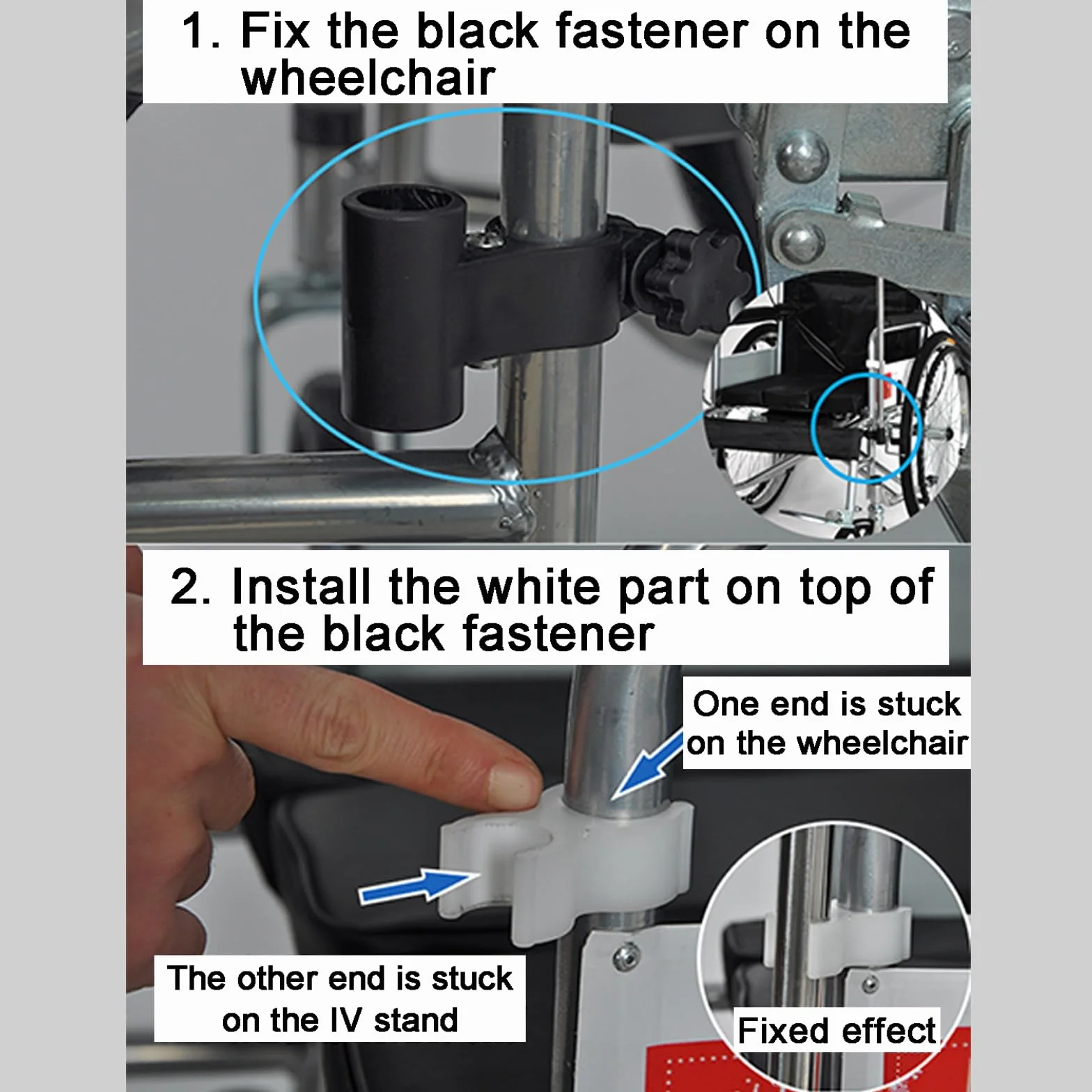 1. Fix the black fastener on the wheelchair

2. Install the white part on top of the black fastener

One end is stuck on the wheelchair

The other end is stuck on the IV stand

Fixed effect