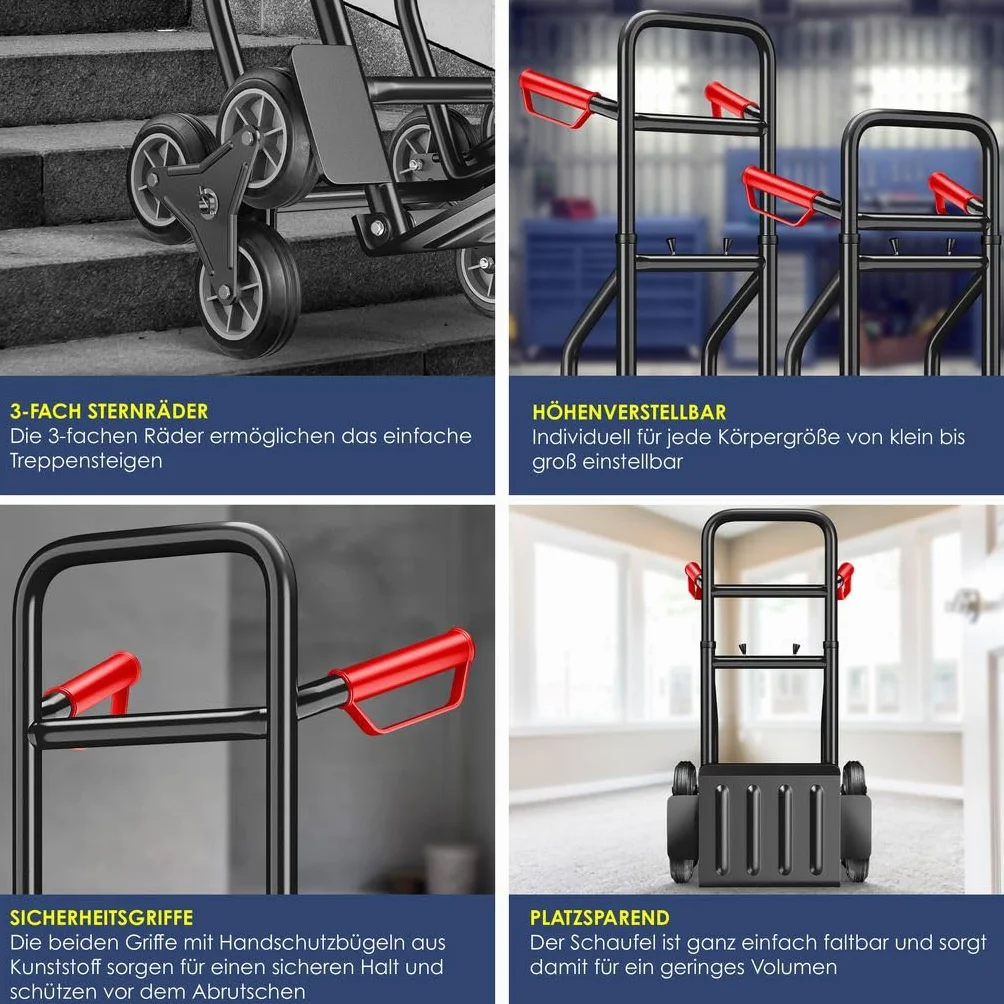 3-FACH STERNRÄDER
Die 3-fachen Räder ermöglichen das einfache Treppensteigen

HÖHENVERSTELLBAR
Individuell für jede Körpergröße von klein bis groß einstellbar

SICHERHEITSGRIFFE
Die beiden Griffe mit Handschutzbügeln aus Kunststoff sorgen für einen sicheren Halt und schützen vor dem Abrutschen

PLATZSPAREND
Der Schaufel ist ganz einfach faltbar und sorgt damit für ein geringes Volumen