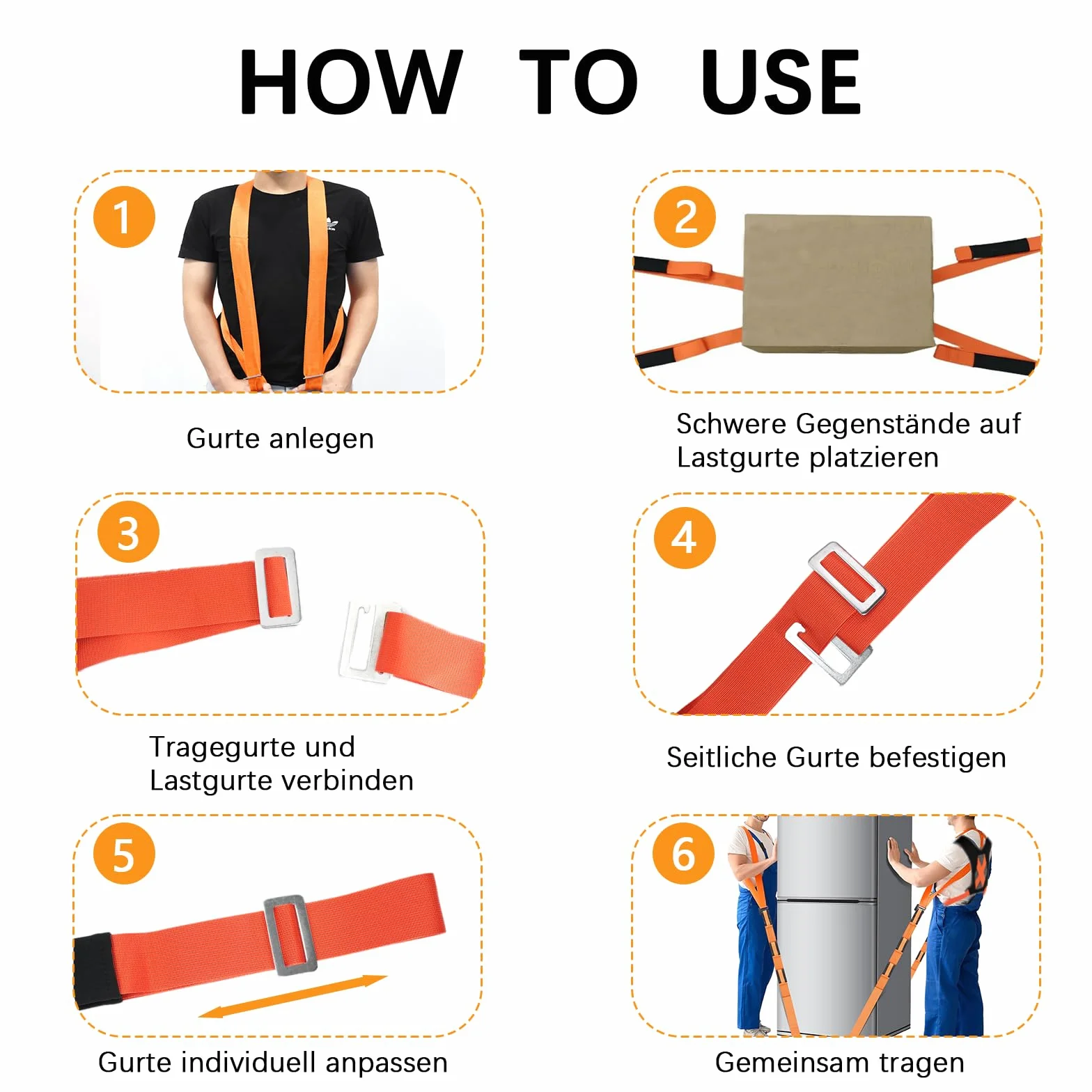 HOW TO USE

1

Gurte anlegen

2

Schwere Gegenstände auf Lastgurte platzieren

3

Tragegurte und Lastgurte verbinden

4

Seitliche Gurte befestigen

5

Gurte individuell anpassen

6

Gemeinsam tragen