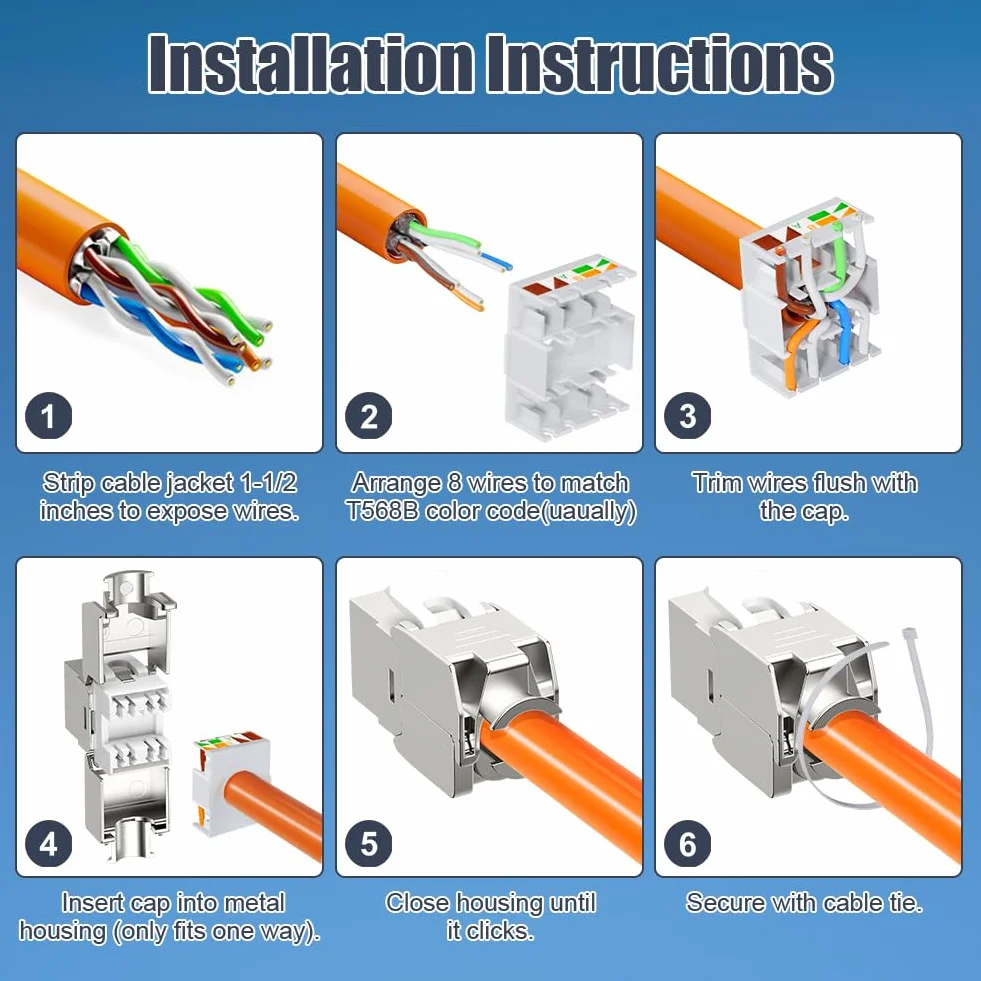 Installation Instructions

1

Strip cable jacket 1-1/2 inches to expose wires.

2

Arrange 8 wires to match T568B color code(uaually)

3

Trim wires flush with the cap.

4

Insert cap into metal housing (only fits one way).

5

Close housing until it clicks.

6

Secure with cable tie.