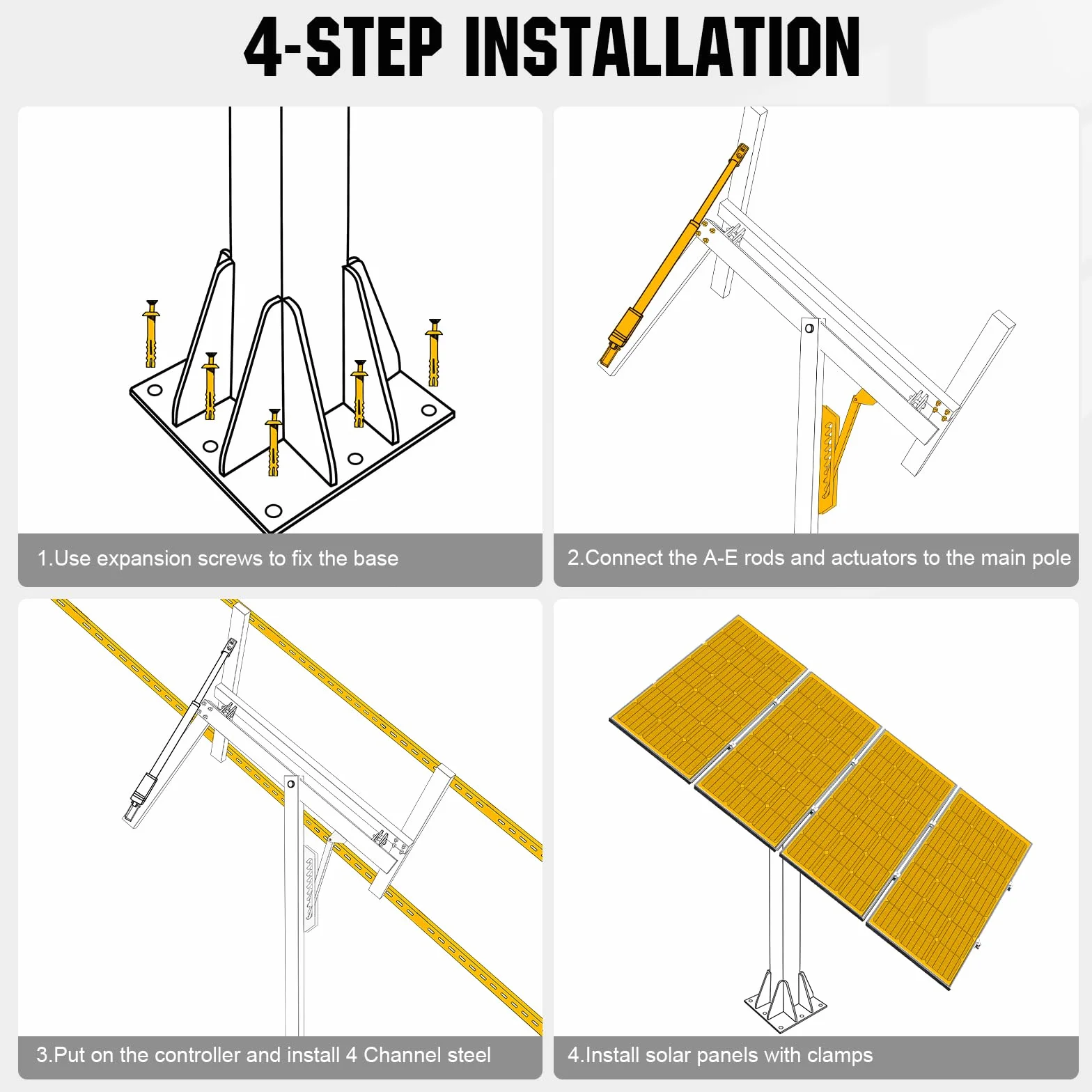 4-STEP INSTALLATION

1.Use expansion screws to fix the base

2.Connect the A-E rods and actuators to the main pole

3.Put on the controller and install 4 Channel steel

4.Install solar panels with clamps