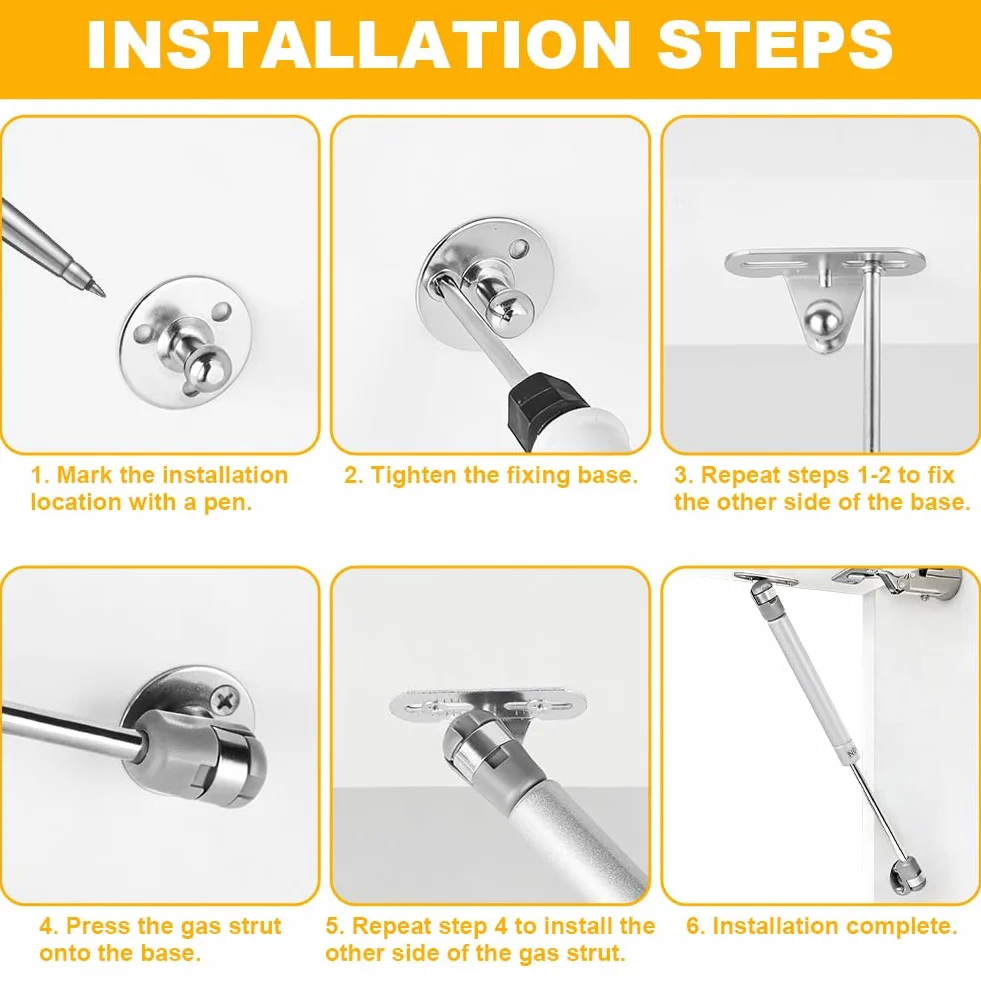 INSTALLATION STEPS

1. Mark the installation location with a pen.

2. Tighten the fixing base.

3. Repeat steps 1-2 to fix the other side of the base.

4. Press the gas strut onto the base.

5. Repeat step 4 to install the other side of the gas strut.

6. Installation complete.