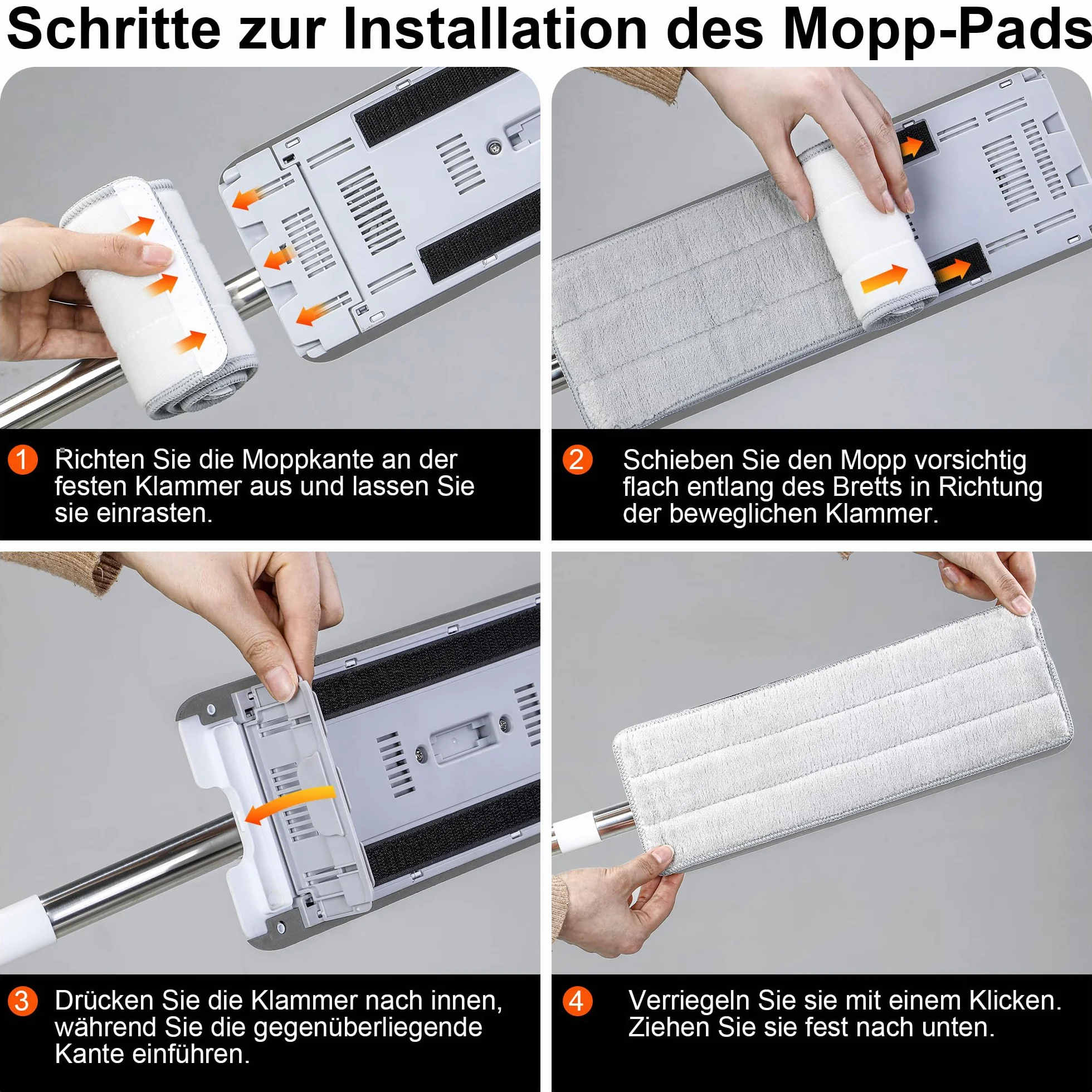 Schritte zur Installation des Mopp-Pads

1 Richten Sie die Moppkante an der festen Klammer aus und lassen Sie sie einrasten.

2 Schieben Sie den Mopp vorsichtig flach entlang des Bretts in Richtung der beweglichen Klammer.

3 Drücken Sie die Klammer nach innen, während Sie die gegenüberliegende Kante einführen.

4 Verriegeln Sie sie mit einem Klicken. Ziehen Sie sie fest nach unten.