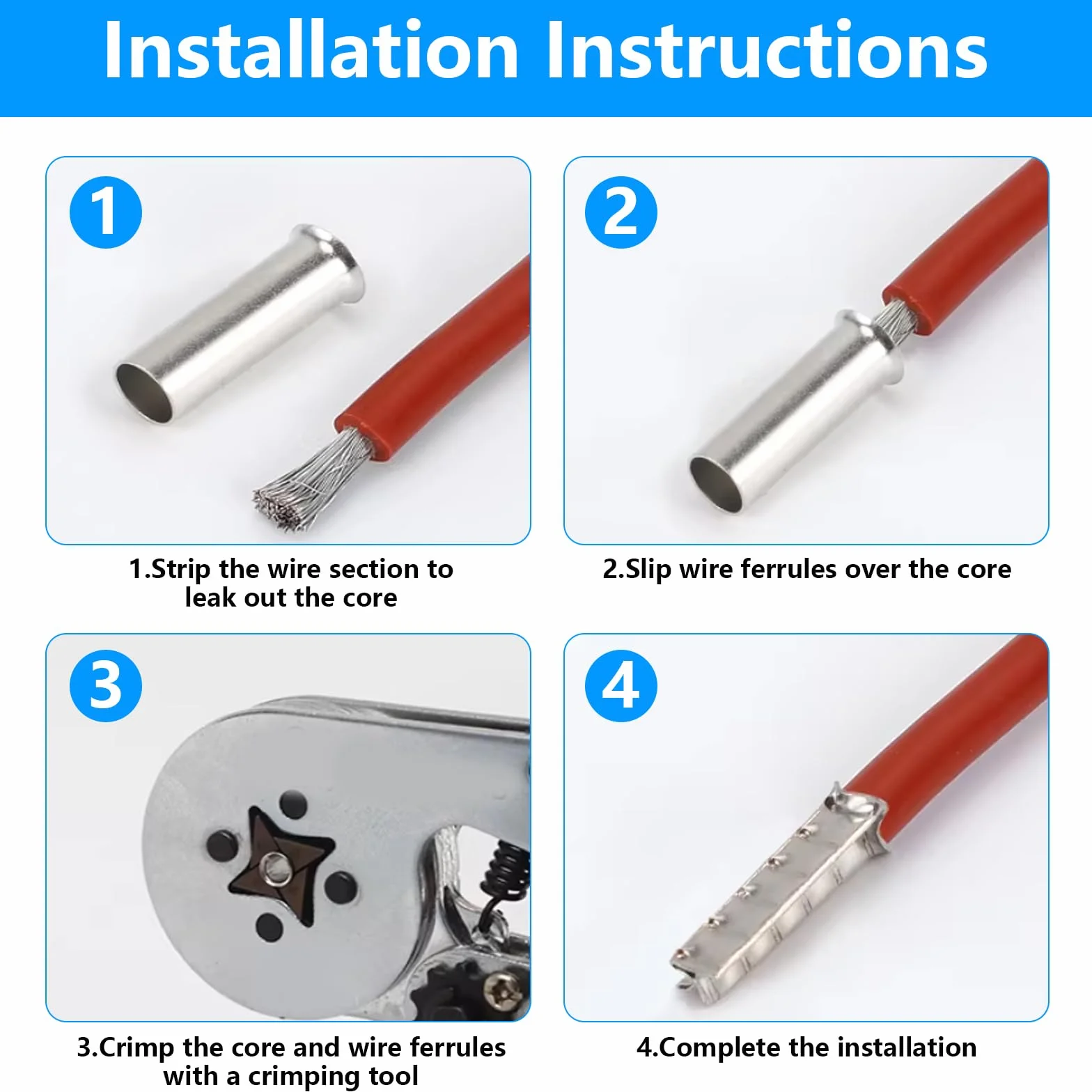 Installation Instructions

1

1.Strip the wire section to leak out the core

2

2.Slip wire ferrules over the core

3

3.Crimp the core and wire ferrules with a crimping tool

4

4.Complete the installation