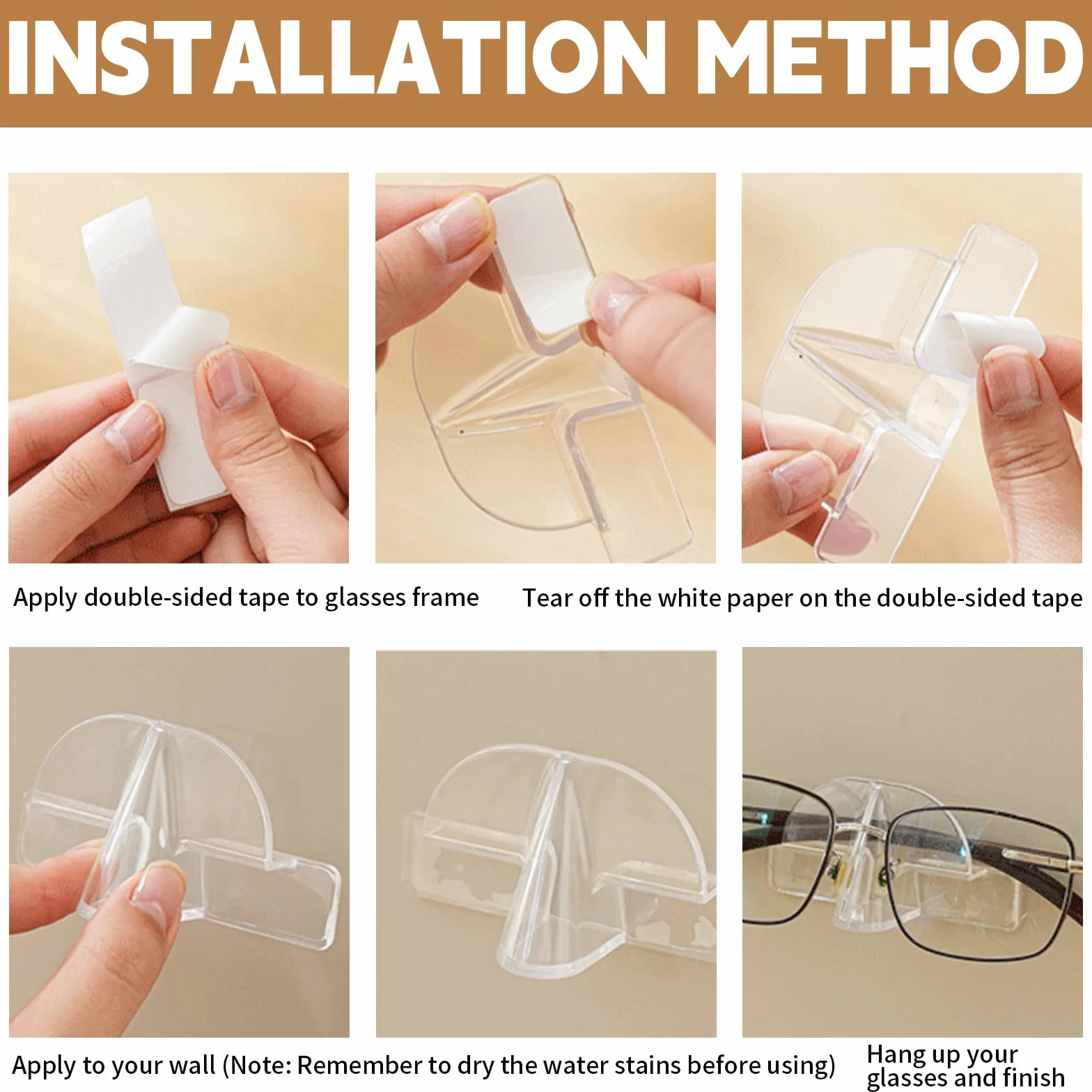 INSTALLATION METHOD

Apply double-sided tape to glasses frame

Tear off the white paper on the double-sided tape

Apply to your wall (Note: Remember to dry the water stains before using)

Hang up your glasses and finish