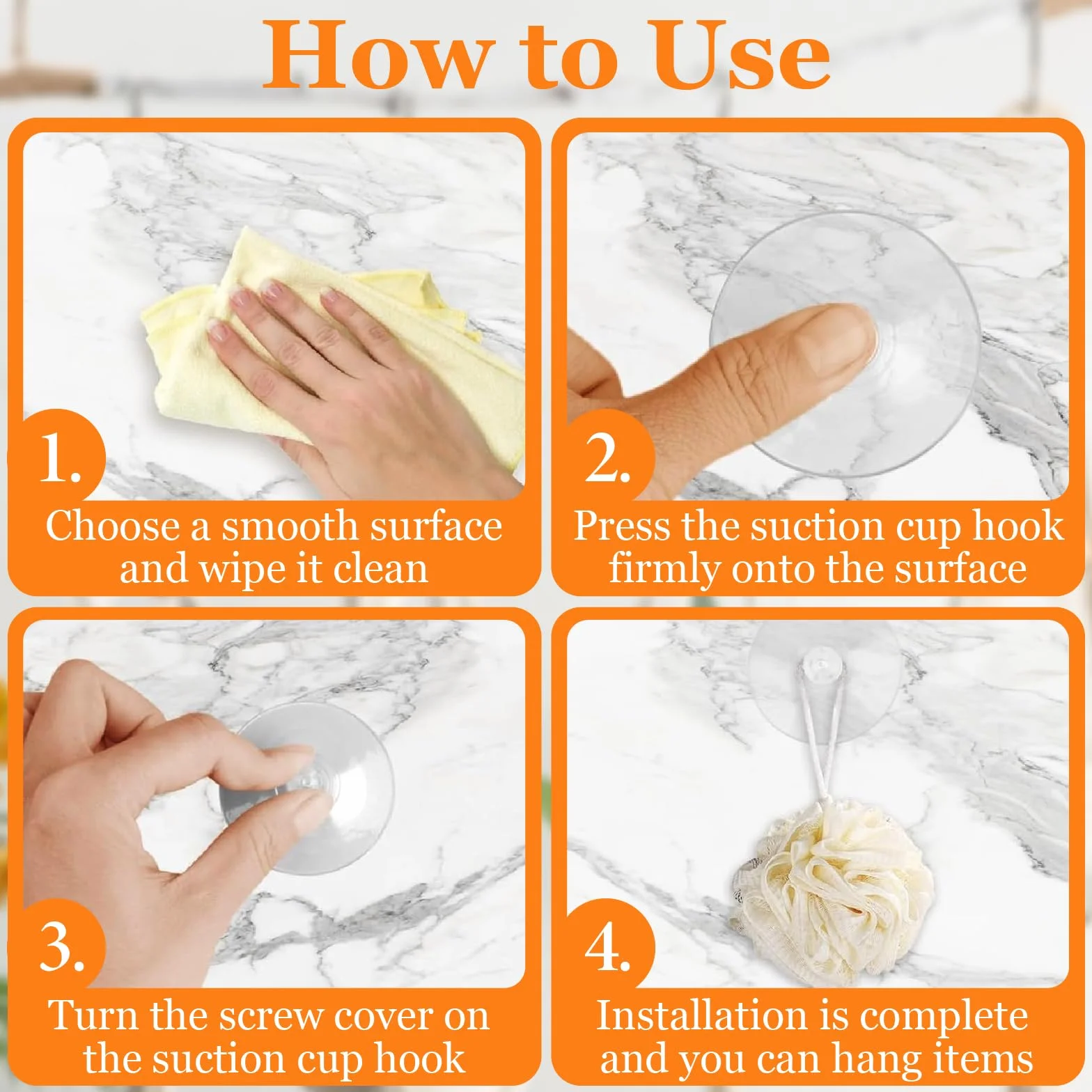 How to Use

1.
Choose a smooth surface and wipe it clean

2.
Press the suction cup hook firmly onto the surface

3.
Turn the screw cover on the suction cup hook

4.
Installation is complete and you can hang items