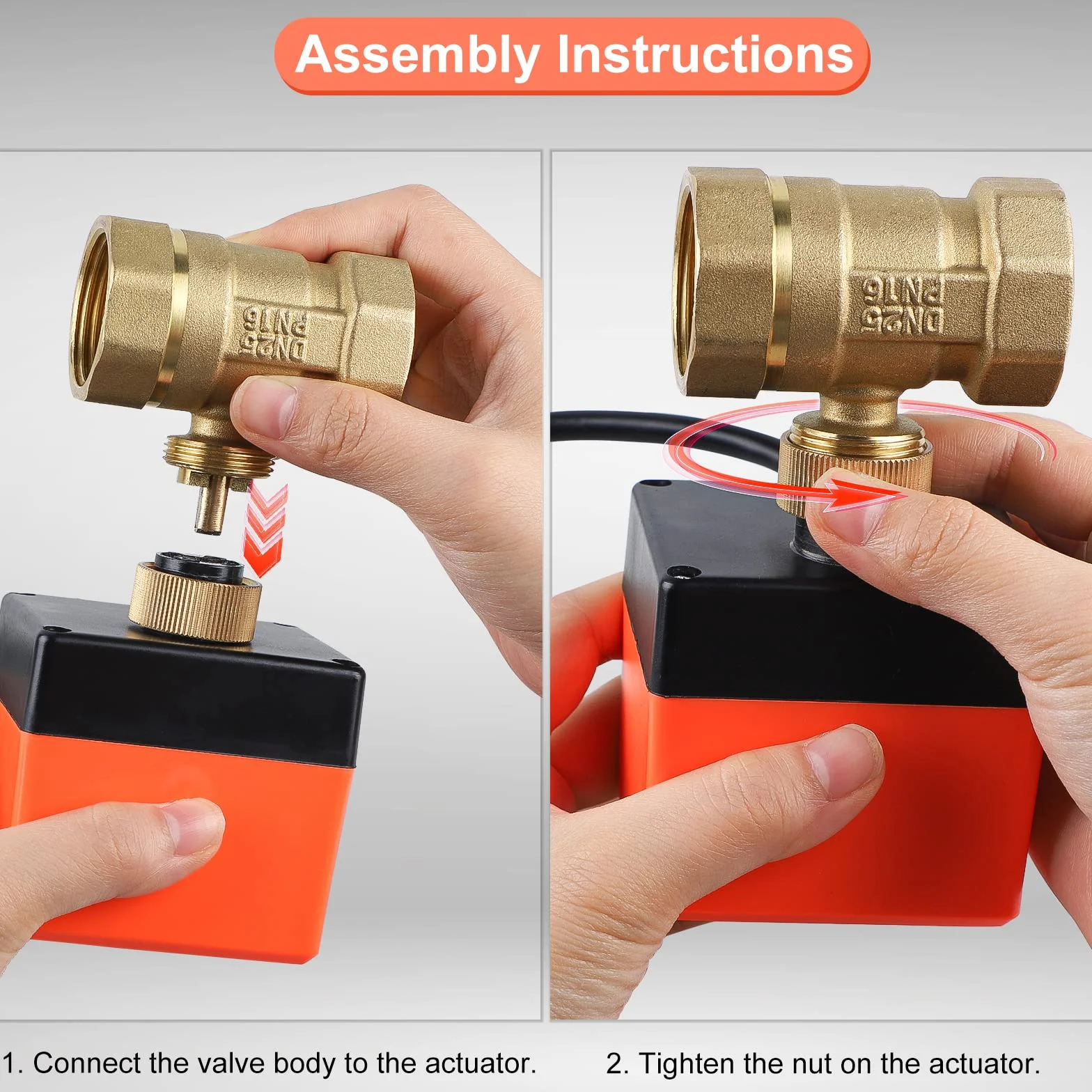 Assembly Instructions

DN25 PN16

DN25 PN16

1. Connect the valve body to the actuator.

2. Tighten the nut on the actuator.