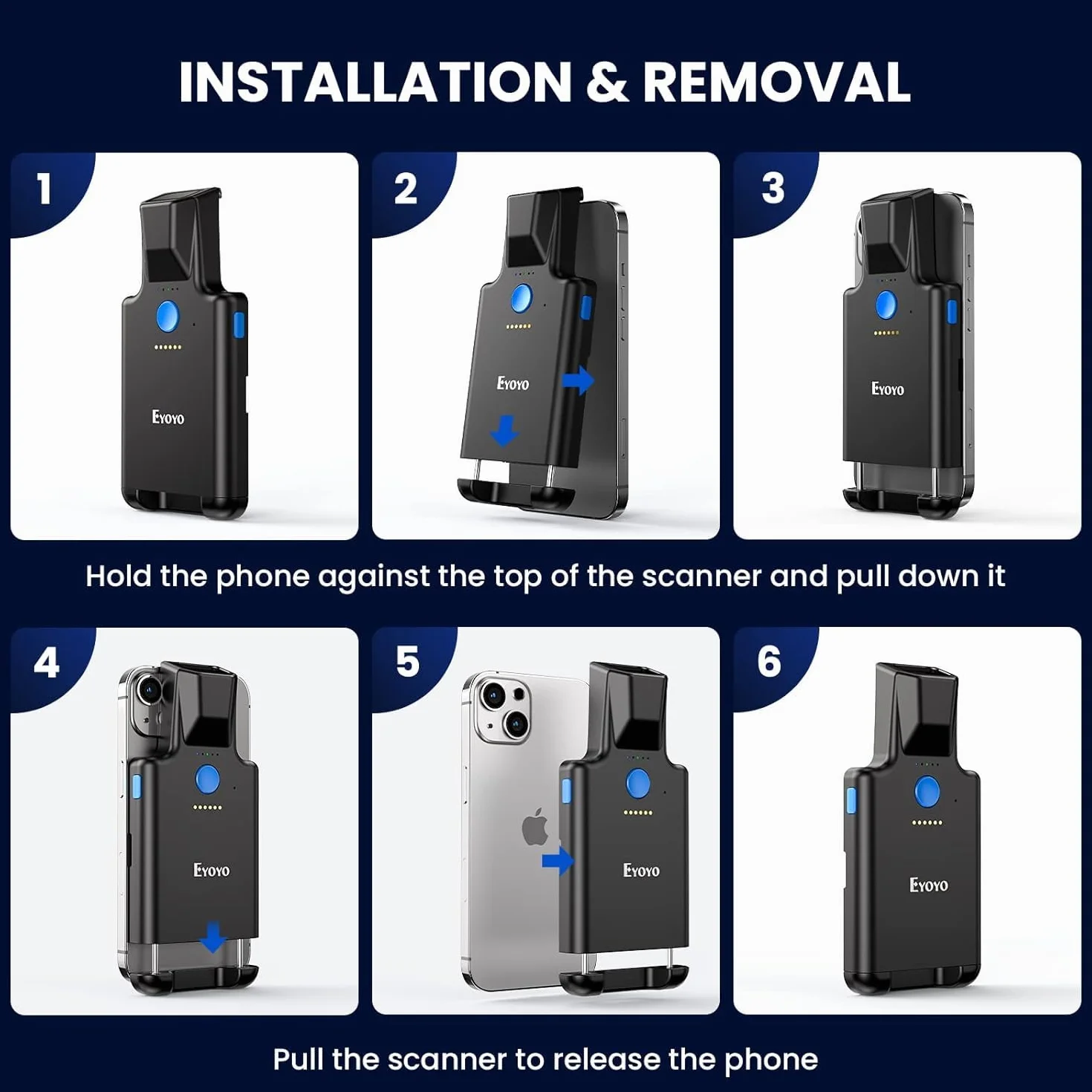 INSTALLATION & REMOVAL

1

Eyoyo

2

Eyoyo

3

Eyoyo

Hold the phone against the top of the scanner and pull down it

4

Eyoyo

5

Eyoyo

6

Eyoyo

Pull the scanner to release the phone