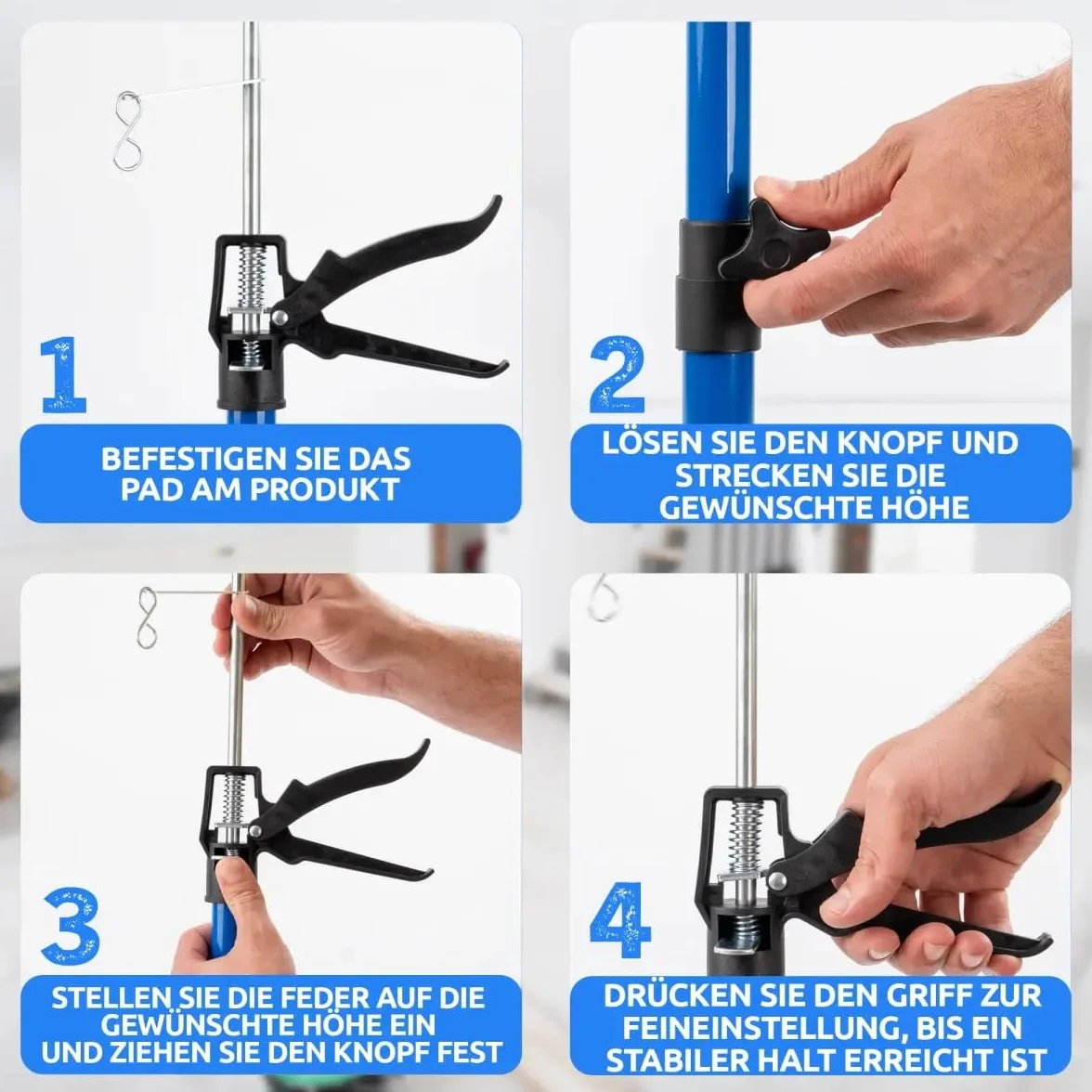 1

BEFESTIGEN SIE DAS PAD AM PRODUKT

2

LÖSEN SIE DEN KNOPF UND STRECKEN SIE DIE GEWÜNSCHTE HÖHE

3

STELLEN SIE DIE FEDER AUF DIE GEWÜNSCHTE HÖHE EIN UND ZIEHEN SIE DEN KNOPF FEST

4

DRÜCKEN SIE DEN GRIFF ZUR FEINEINSTELLUNG, BIS EIN STABILER HALT ERREICHT IST