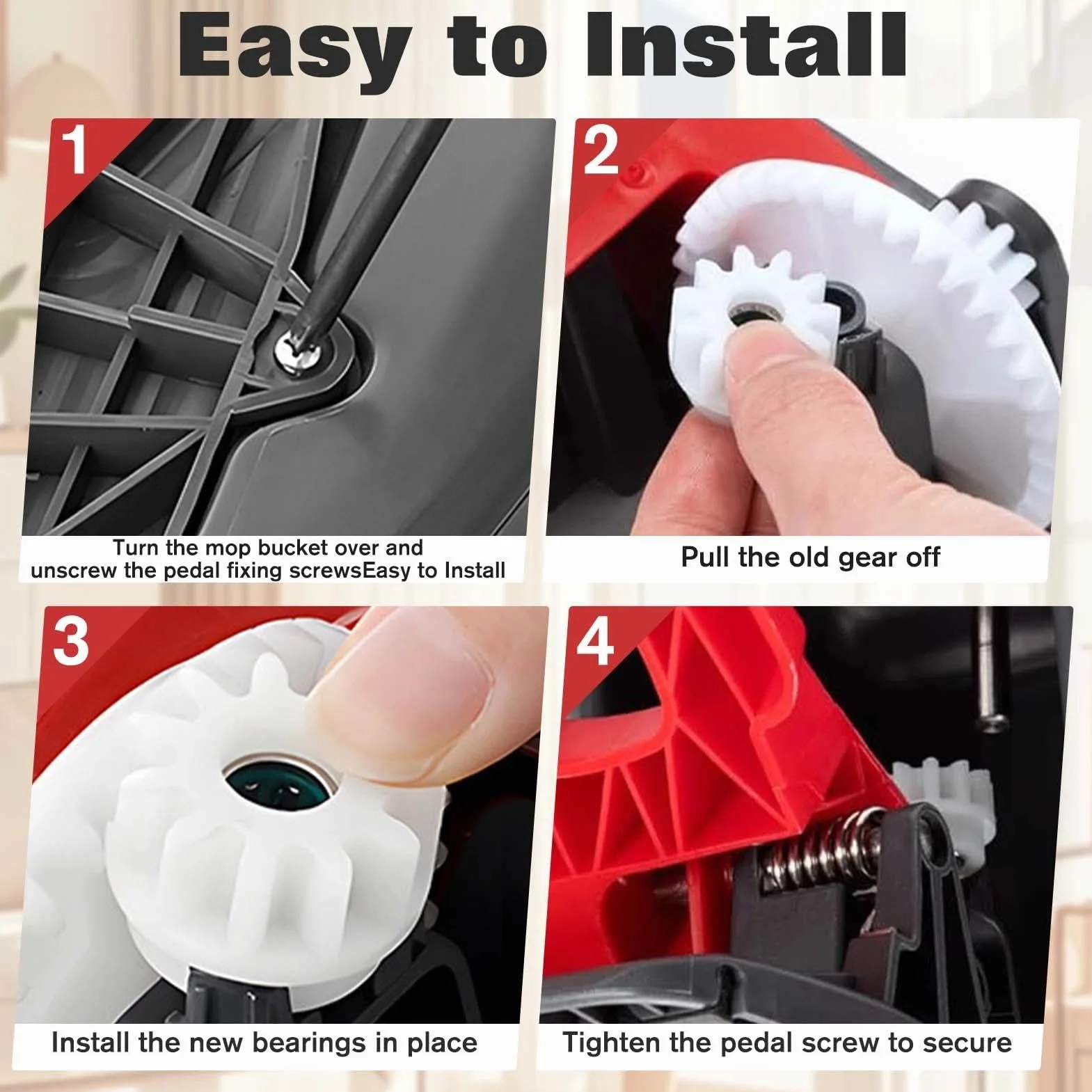 Easy to Install

1

Turn the mop bucket over and unscrew the pedal fixing screwsEasy to Install

2

Pull the old gear off

3

Install the new bearings in place

4

Tighten the pedal screw to secure